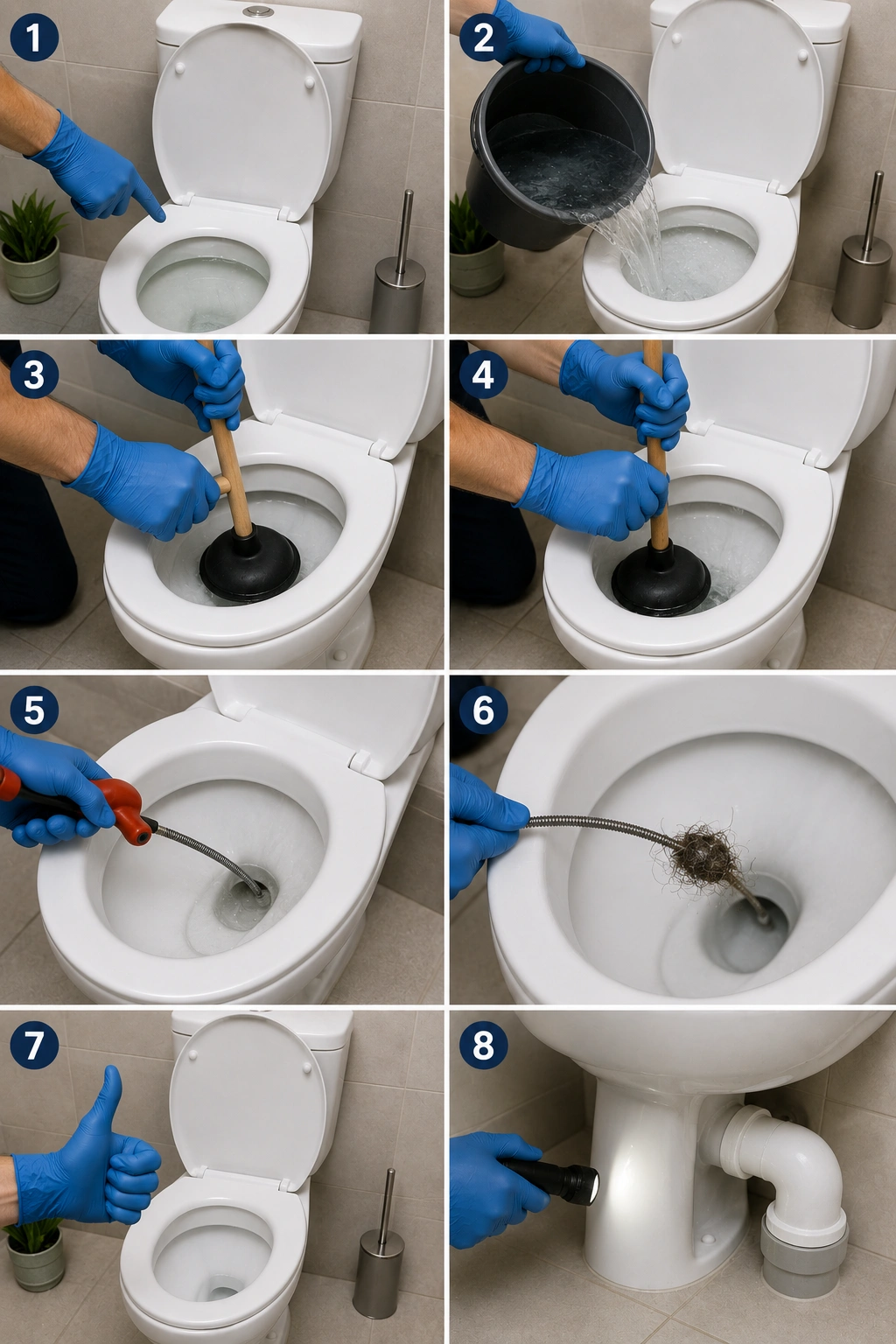 1

2

3

4

5

6

7

8